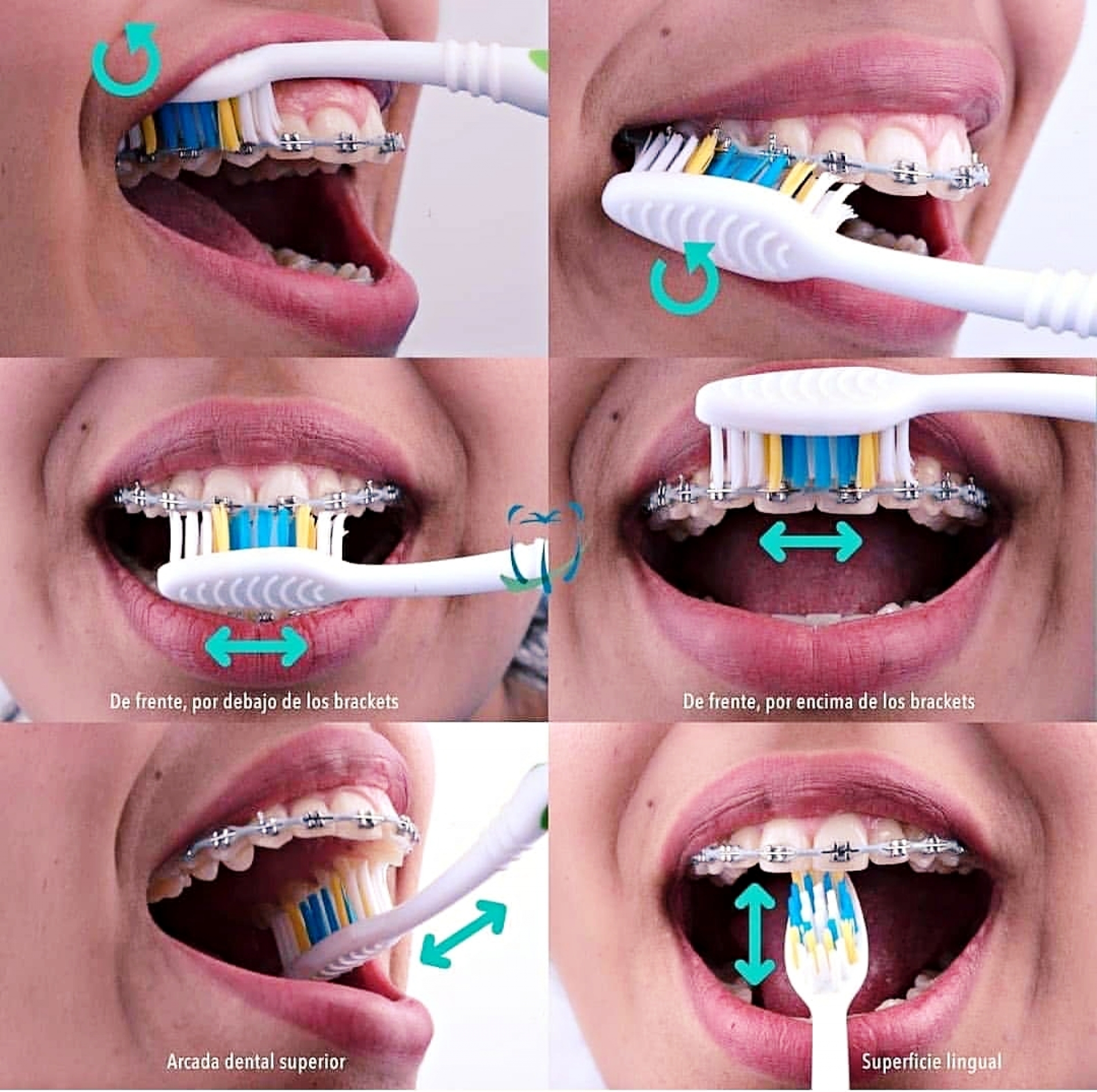 De frente, por debajo de los brackets

De frente, por encima de los brackets

Arcada dental superior

Superficie lingual